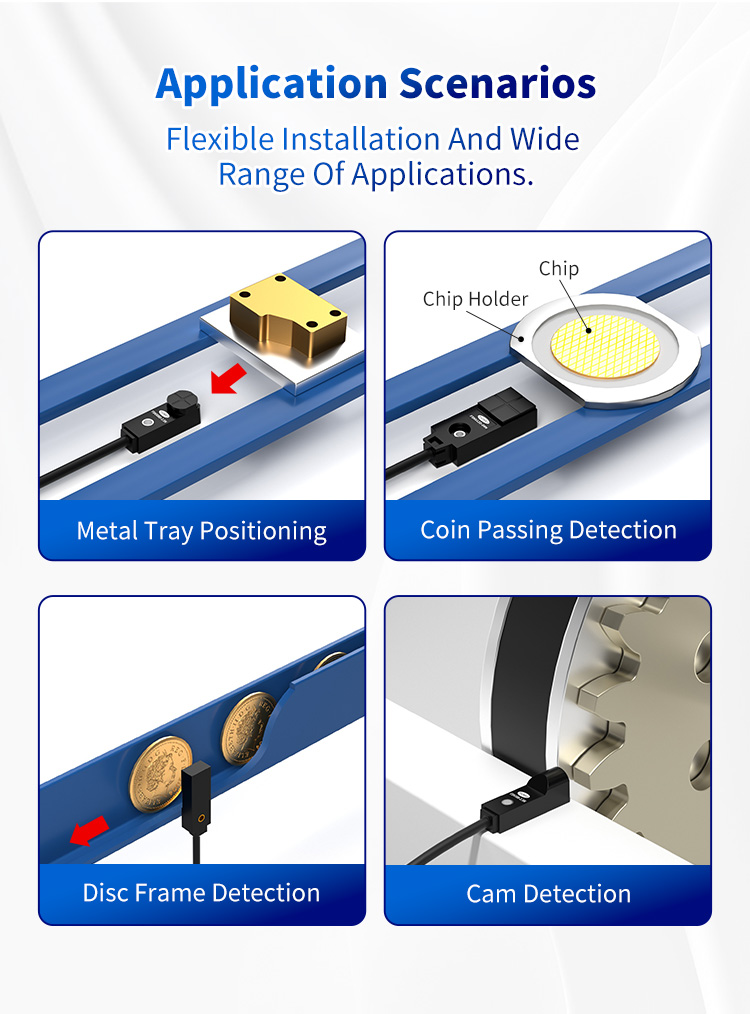 Application Scenarios

Flexible Installation And Wide Range Of Applications.

Metal Tray Positioning

Chip

Chip Holder

Coin Passing Detection

Disc Frame Detection

Cam Detection